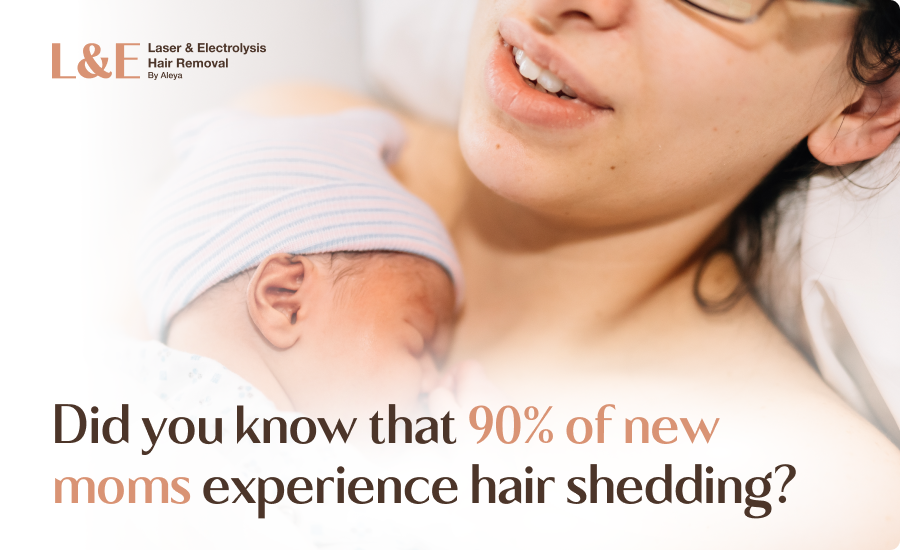 L&E Laser & Electrolysis Hair Removal By Aleya

Did you know that 90% of new moms experience hair shedding?